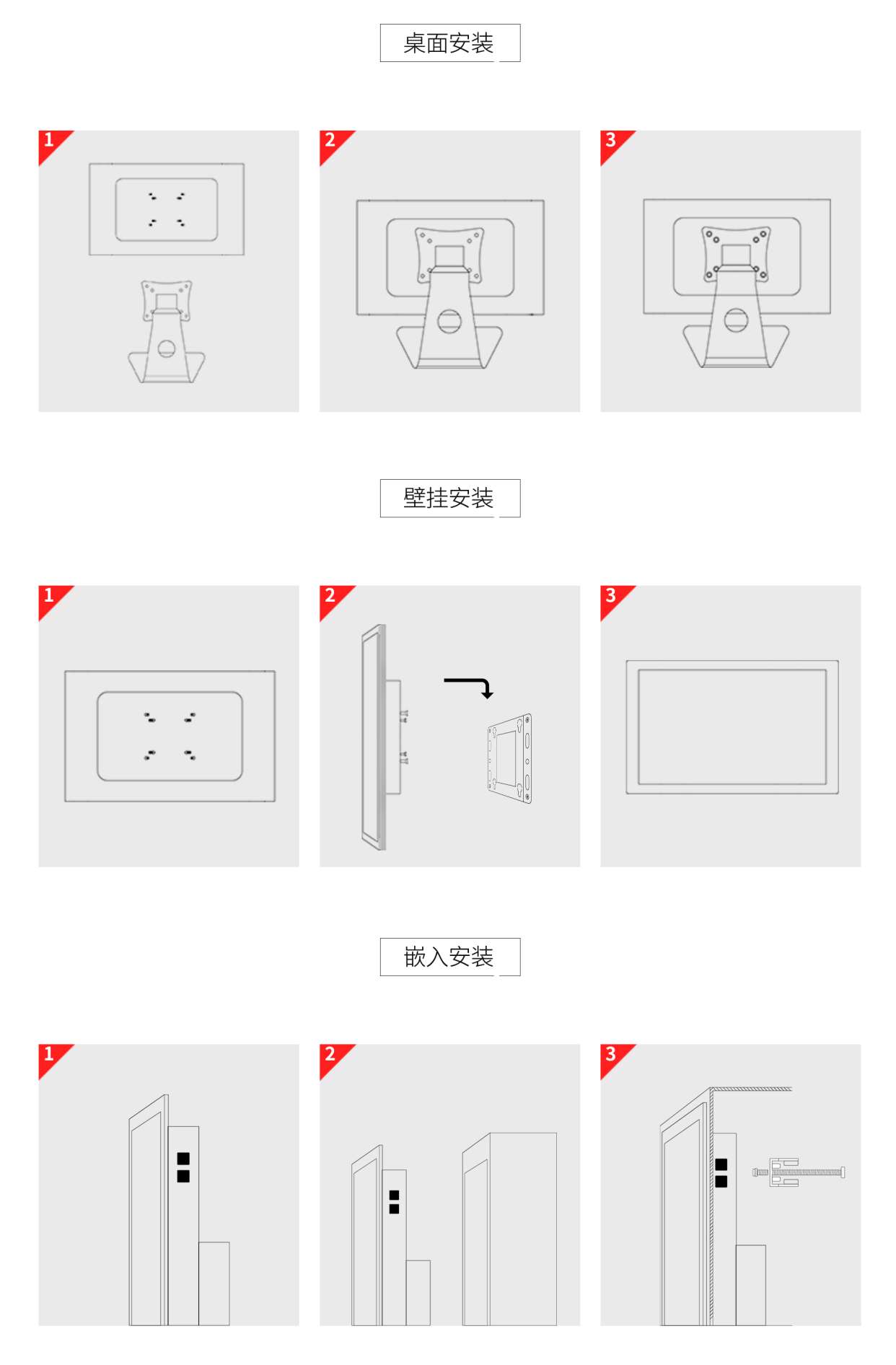 桌面安装

1

2

3

壁挂安装

1

2

3

嵌入安装

1

2

3